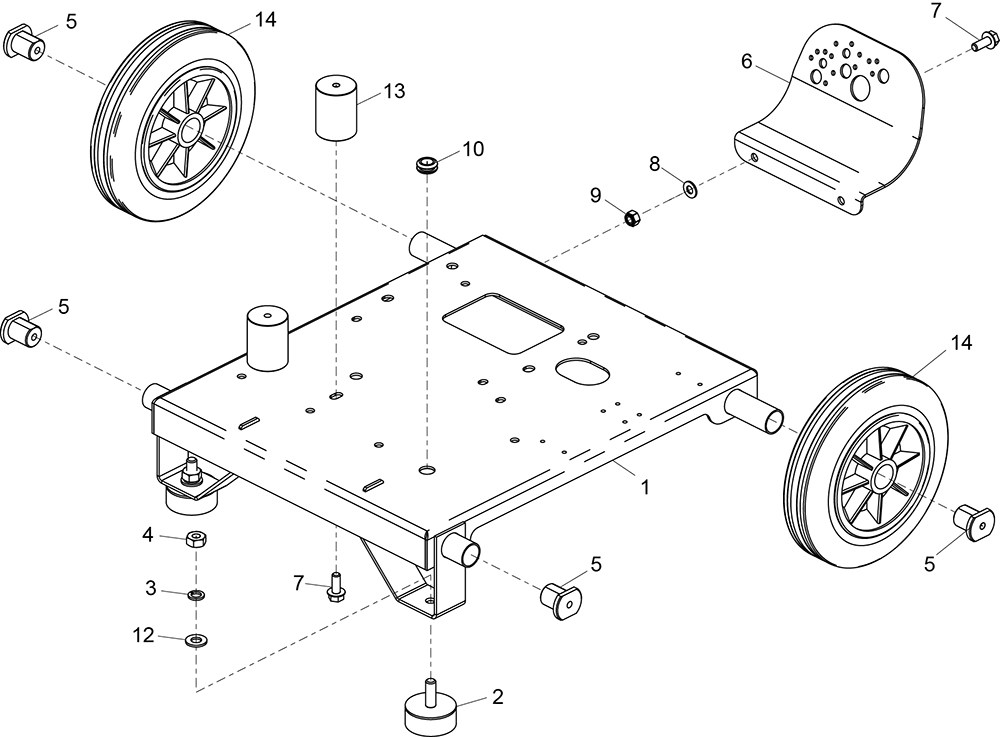 5
14
7
6
13
10
8
9
5
14
1
4
3
12
7
5
5
2